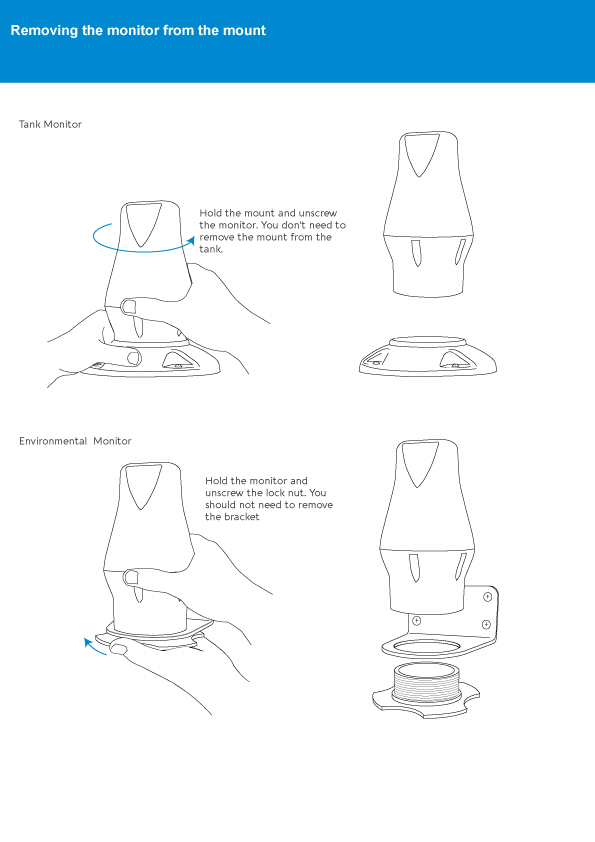 Removing the monitor from the mount

Tank Monitor

Hold the mount and unscrew the monitor. You don't need to remove the mount from the tank.

Environmental  Monitor

Hold the monitor and unscrew the lock nut. You should not need to remove the bracket