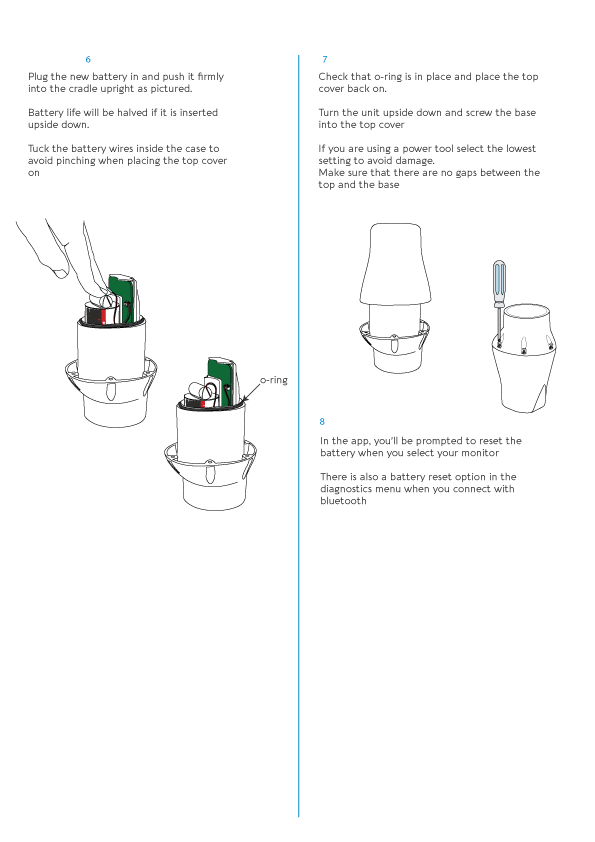 6

Plug the new battery in and push it firmly into the cradle upright as pictured.

Battery life will be halved if it is inserted upside down.

Tuck the battery wires inside the case to avoid pinching when placing the top cover on

o-ring

7

Check that o-ring is in place and place the top cover back on.

Turn the unit upside down and screw the base into the top cover

If you are using a power tool select the lowest setting to avoid damage.
Make sure that there are no gaps between the top and the base

8

In the app, you'll be prompted to reset the battery when you select your monitor

There is also a battery reset option in the diagnostics menu when you connect with bluetooth